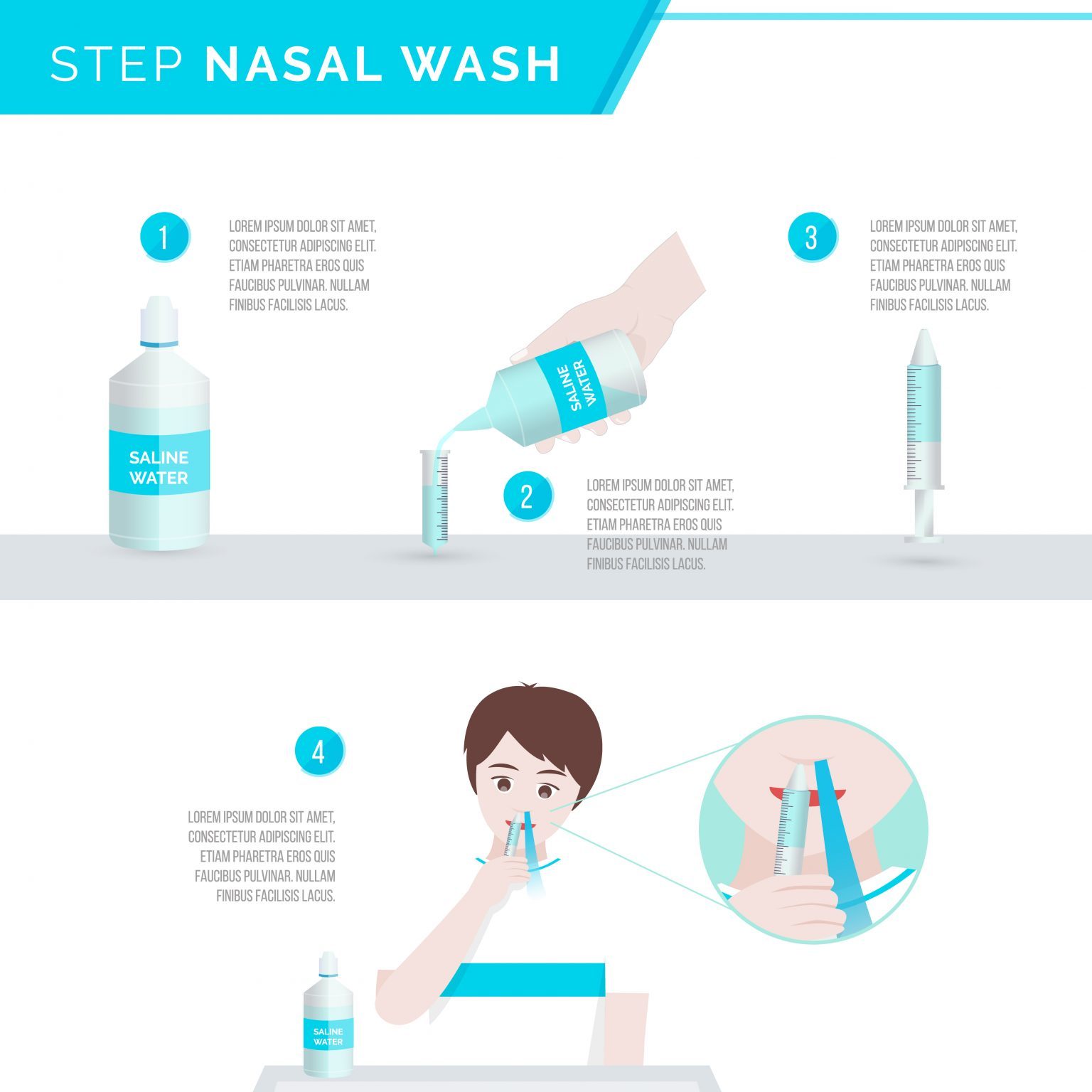 STEP NASAL WASH

1

LOREM IPSUM DOLOR SIT AMET, CONSECTETUR ADIPISCING ELIT. ETIAM PHARETRA EROS QUIS FAUCIBUS PULVINAR. NULLAM FINIBUS FACILISIS LACUS.

SALINE WATER

SALINE WATER

2

LOREM IPSUM DOLOR SIT AMET, CONSECTETUR ADIPISCING ELIT. ETIAM PHARETRA EROS QUIS FAUCIBUS PULVINAR. NULLAM FINIBUS FACILISIS LACUS.

3

LOREM IPSUM DOLOR SIT AMET, CONSECTETUR ADIPISCING ELIT. ETIAM PHARETRA EROS QUIS FAUCIBUS PULVINAR. NULLAM FINIBUS FACILISIS LACUS.

4

LOREM IPSUM DOLOR SIT AMET, CONSECTETUR ADIPISCING ELIT. ETIAM PHARETRA EROS QUIS FAUCIBUS PULVINAR. NULLAM FINIBUS FACILISIS LACUS.

SALINE WATER